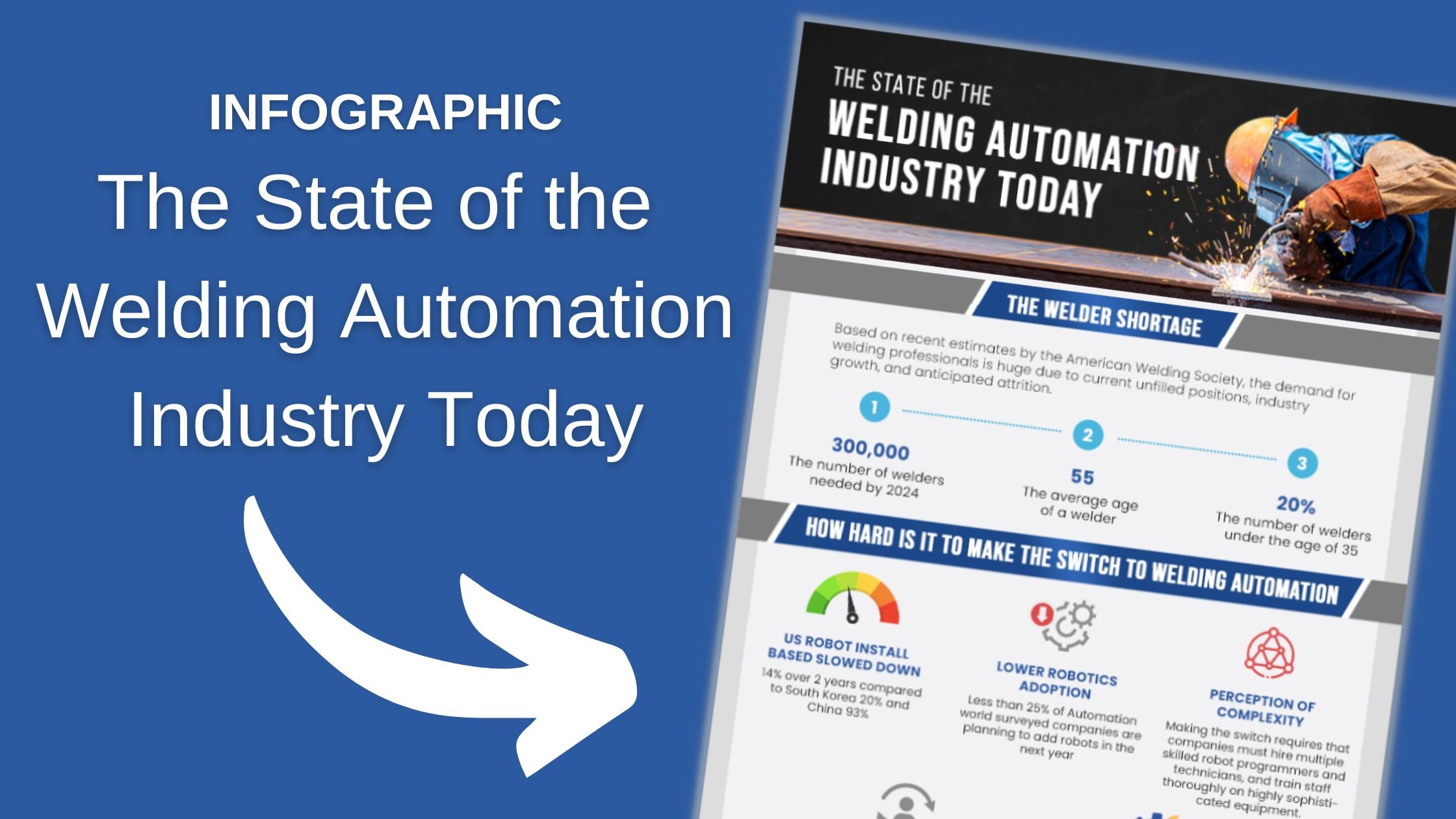 INFOGRAPHIC

The State of the Welding Automation Industry Today

THE STATE OF THE
WELDING AUTOMATION INDUSTRY TODAY

THE WELDER SHORTAGE

Based on recent estimates by the American Welding Society, the demand for welding professionals is huge due to current unfilled positions, industry growth, and anticipated attrition.

1
300,000
The number of welders needed by 2024

2
55
The average age of a welder

3
20%
The number of welders under the age of 35

HOW HARD IS IT TO MAKE THE SWITCH TO WELDING AUTOMATION

US ROBOT INSTALL BASED SLOWED DOWN
14% over 2 years compared to South Korea 20% and China 93%

LOWER ROBOTICS ADOPTION
Less than 25% of Automation world surveyed companies are planning to add robots in the next year

PERCEPTION OF COMPLEXITY
Making the switch requires that companies must hire multiple skilled robot programmers and technicians, and train staff thoroughly on highly sophisticated equipment.